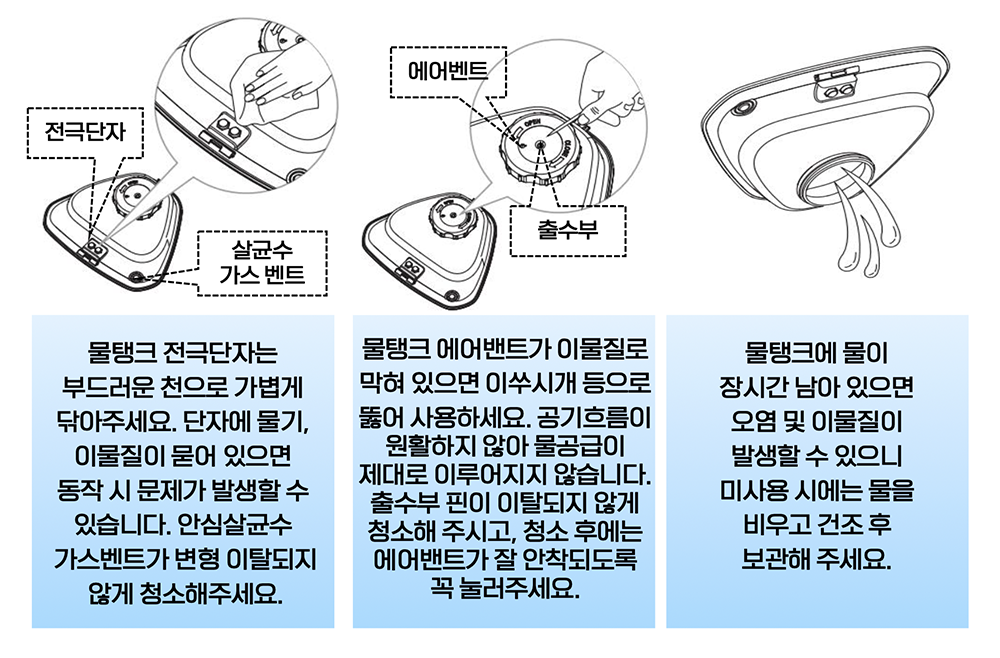 전극단자

살균수
가스 벤트

물탱크 전극단자는 부드러운 천으로 가볍게 닦아주세요. 단자에 물기, 이물질이 묻어 있으면 동작 시 문제가 발생할 수 있습니다. 안심살균수 가스벤트가 변형 이탈되지 않게 청소해주세요.

에어벤트

OPEN

출수부

물탱크 에어밴트가 이물질로 막혀 있으면 이쑤시개 등으로 뚫어 사용하세요. 공기흐름이 원활하지 않아 물공급이 제대로 이루어지지 않습니다. 출수부 핀이 이탈되지 않게 청소해 주시고, 청소 후에는 에어밴트가 잘 안착되도록 꼭 눌러주세요.

물탱크에 물이 장시간 남아 있으면 오염 및 이물질이 발생할 수 있으니 미사용 시에는 물을 비우고 건조 후 보관해 주세요.